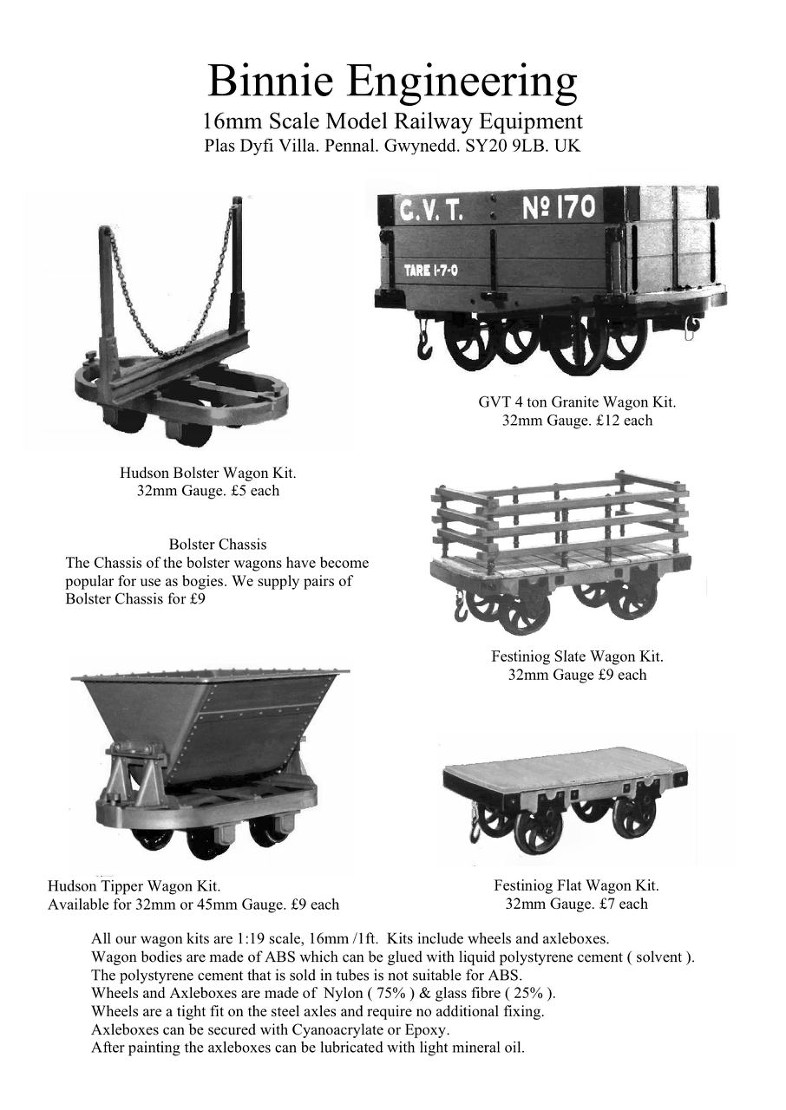 Binnie Engineering

16mm Scale Model Railway Equipment
Plas Dyfi Villa. Pennal. Gwynedd. SY20 9LB. UK

G.V.T. Nº 170

TARE 1-7-0

GVT 4 ton Granite Wagon Kit.
32mm Gauge. £12 each

Hudson Bolster Wagon Kit.
32mm Gauge. £5 each

Bolster Chassis
The Chassis of the bolster wagons have become popular for use as bogies. We supply pairs of Bolster Chassis for £9

Festiniog Slate Wagon Kit.
32mm Gauge £9 each

Hudson Tipper Wagon Kit.
Available for 32mm or 45mm Gauge. £9 each

Festiniog Flat Wagon Kit.
32mm Gauge. £7 each

All our wagon kits are 1:19 scale, 16mm /1ft. Kits include wheels and axleboxes.
Wagon bodies are made of ABS which can be glued with liquid polystyrene cement ( solvent ).
The polystyrene cement that is sold in tubes is not suitable for ABS.
Wheels and Axleboxes are made of Nylon ( 75% ) & glass fibre ( 25% ).
Wheels are a tight fit on the steel axles and require no additional fixing.
Axleboxes can be secured with Cyanoacrylate or Epoxy.
After painting the axleboxes can be lubricated with light mineral oil.